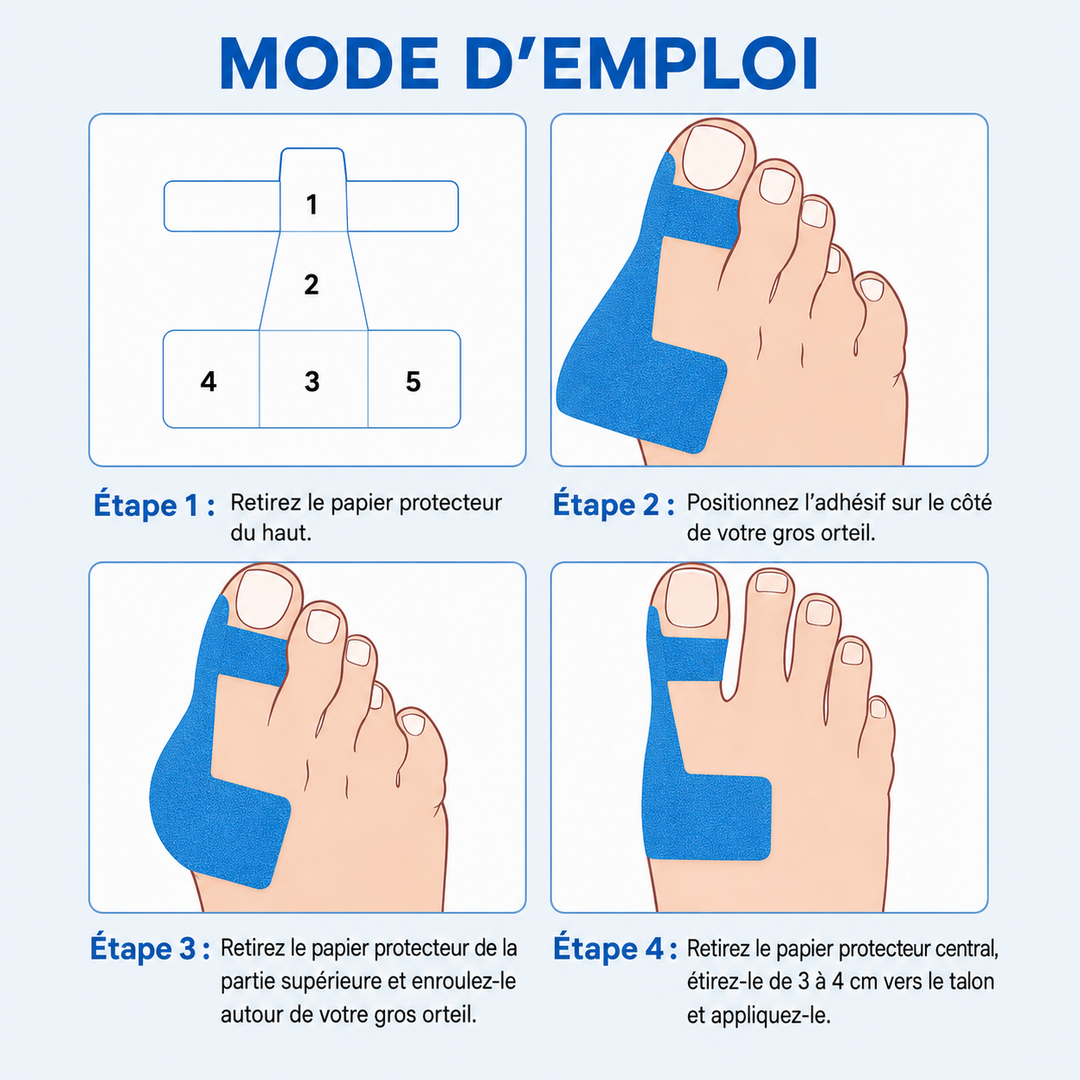 MODE D'EMPLOI

1
2
4
3
5

Étape 1 : Retirez le papier protecteur du haut.

Étape 2 : Positionnez l'adhésif sur le côté de votre gros orteil.

Étape 3 : Retirez le papier protecteur de la partie supérieure et enroulez-le autour de votre gros orteil.

Étape 4 : Retirez le papier protecteur central, étirez-le de 3 à 4 cm vers le talon et appliquez-le.